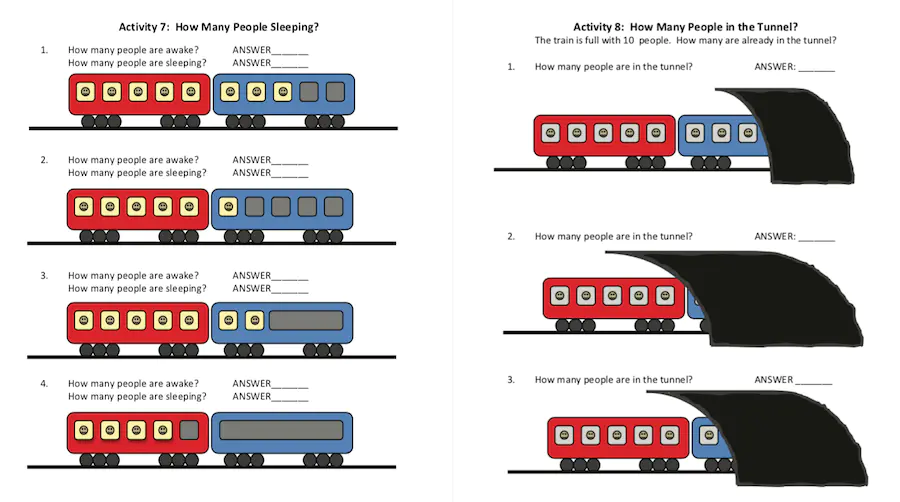 Activity 7: How Many People Sleeping?

1. How many people are awake? ANSWER_______
How many people are sleeping? ANSWER_______

2. How many people are awake? ANSWER_______
How many people are sleeping? ANSWER_______

3. How many people are awake? ANSWER_______
How many people are sleeping? ANSWER_______

4. How many people are awake? ANSWER_______
How many people are sleeping? ANSWER_______

Activity 8: How Many People in the Tunnel?
The train is full with 10 people. How many are already in the tunnel?

1. How many people are in the tunnel? ANSWER: _______

2. How many people are in the tunnel? ANSWER: _______

3. How many people are in the tunnel? ANSWER _______